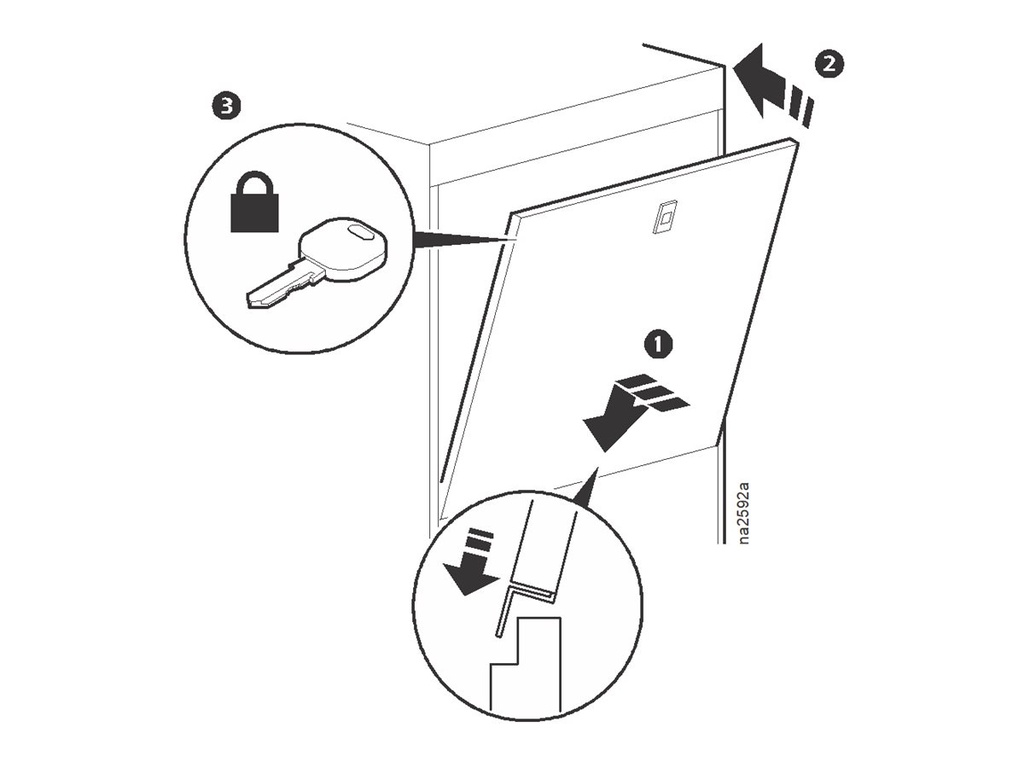 3

2

1

na2592a