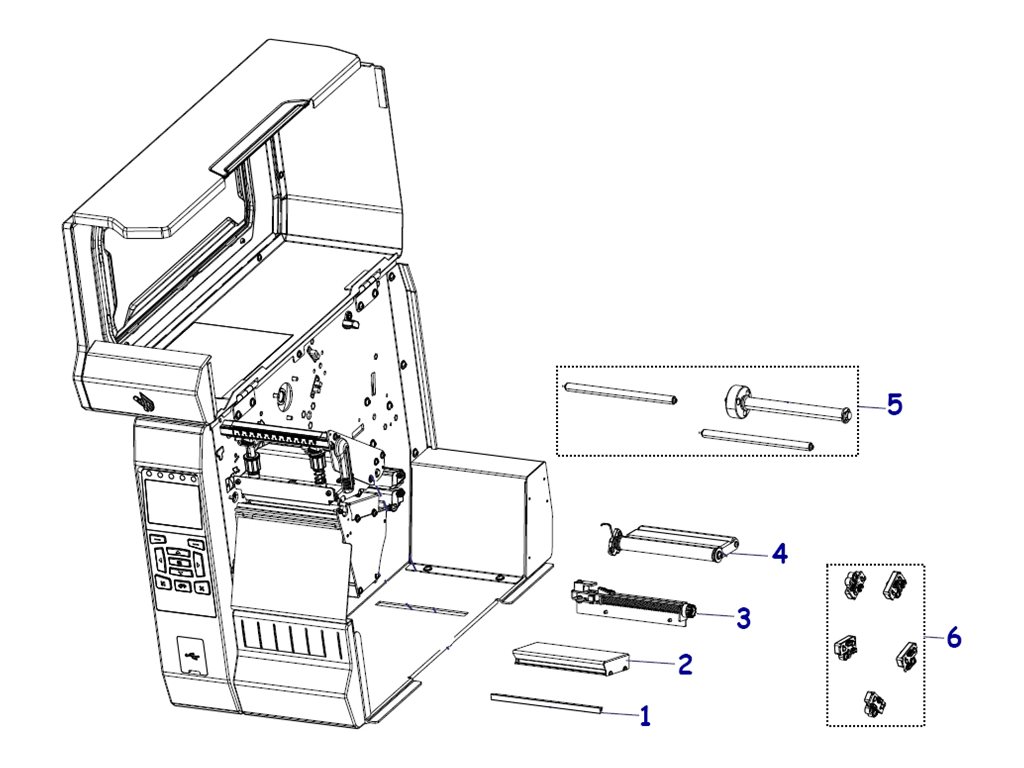 5
4
3
6
2
1