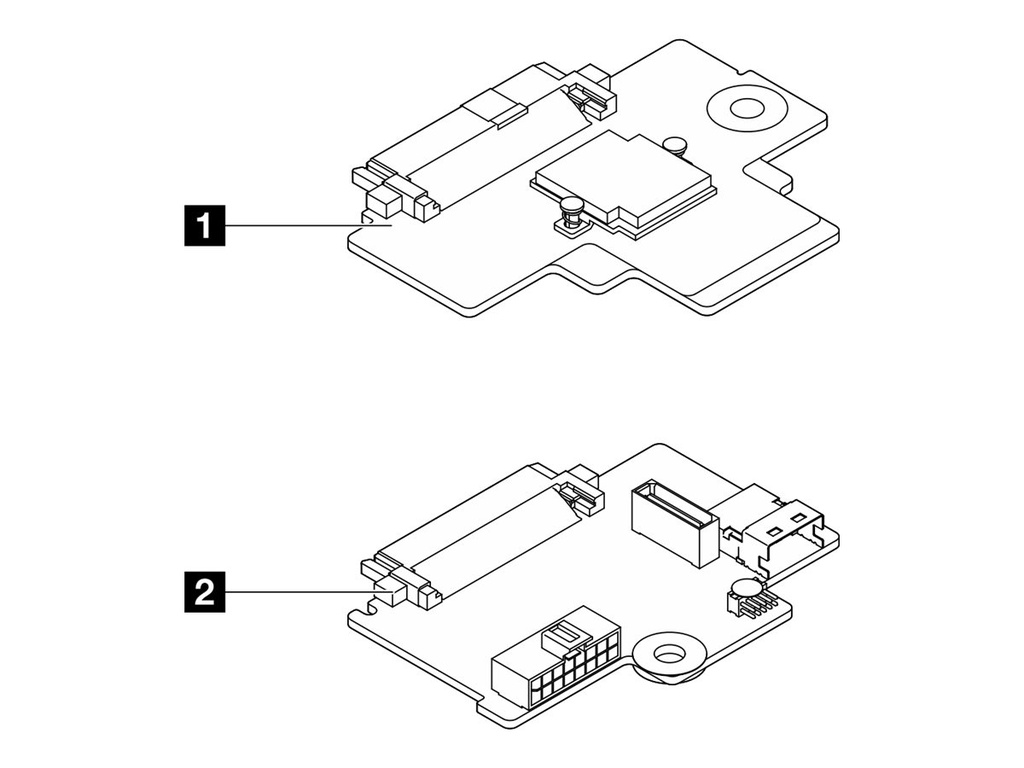 1

2