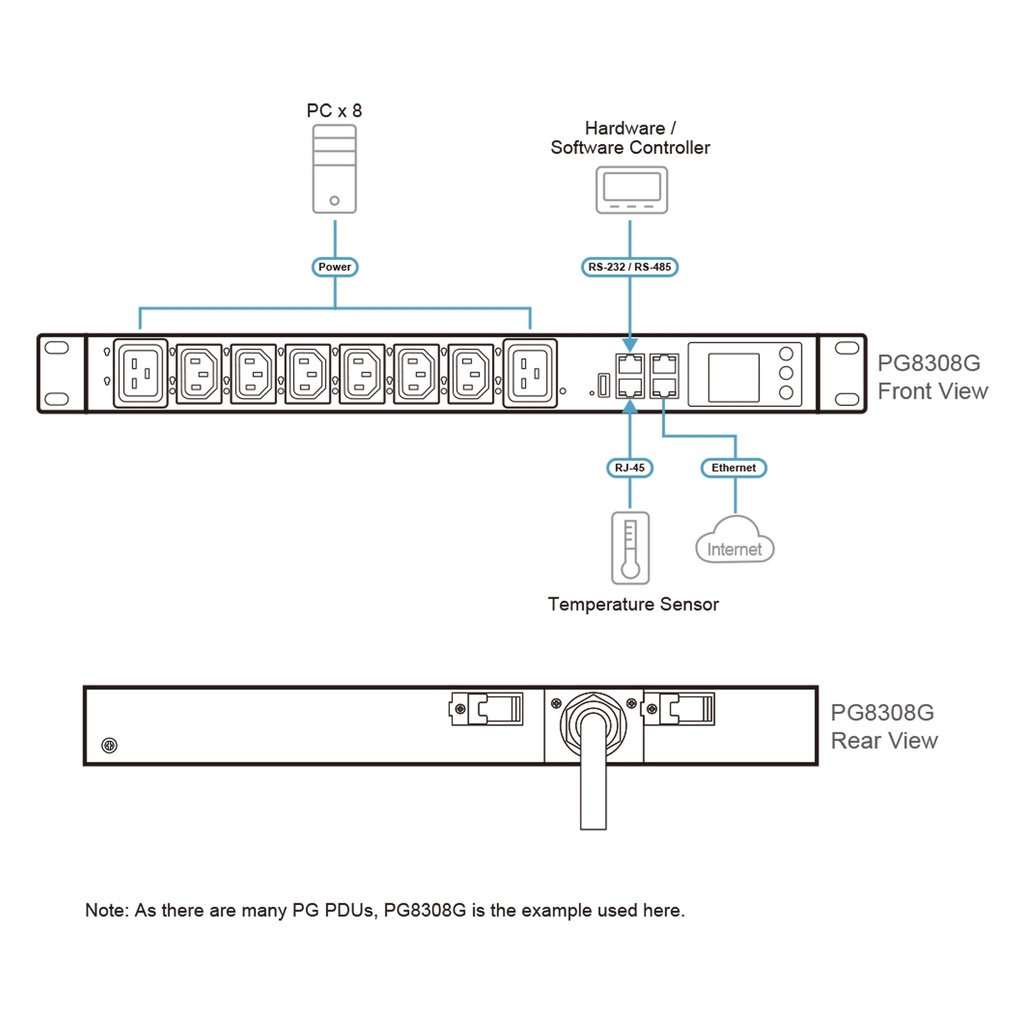 PC x 8

Hardware / Software Controller

Power

RS-232 / RS-485

PG8308G
Front View

RJ-45

Ethernet

Internet

Temperature Sensor

PG8308G
Rear View

Note: As there are many PG PDUs, PG8308G is the example used here.