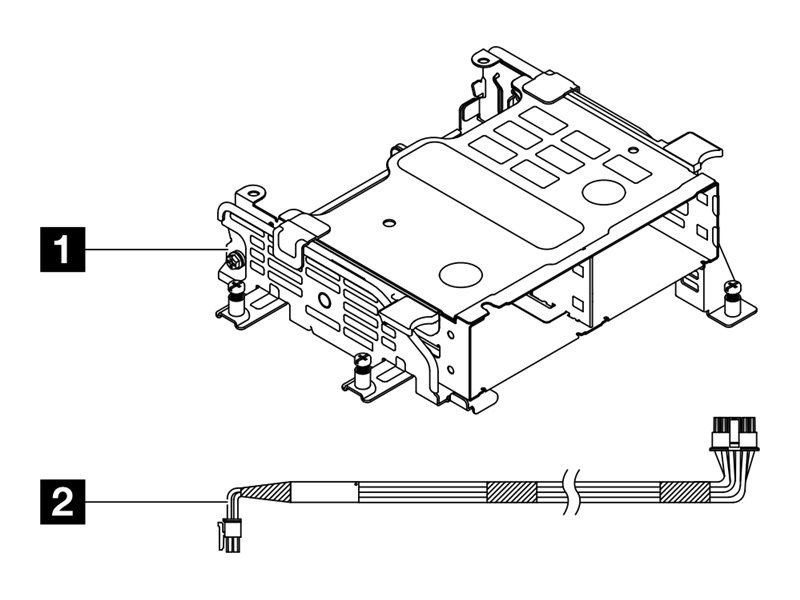 1

2