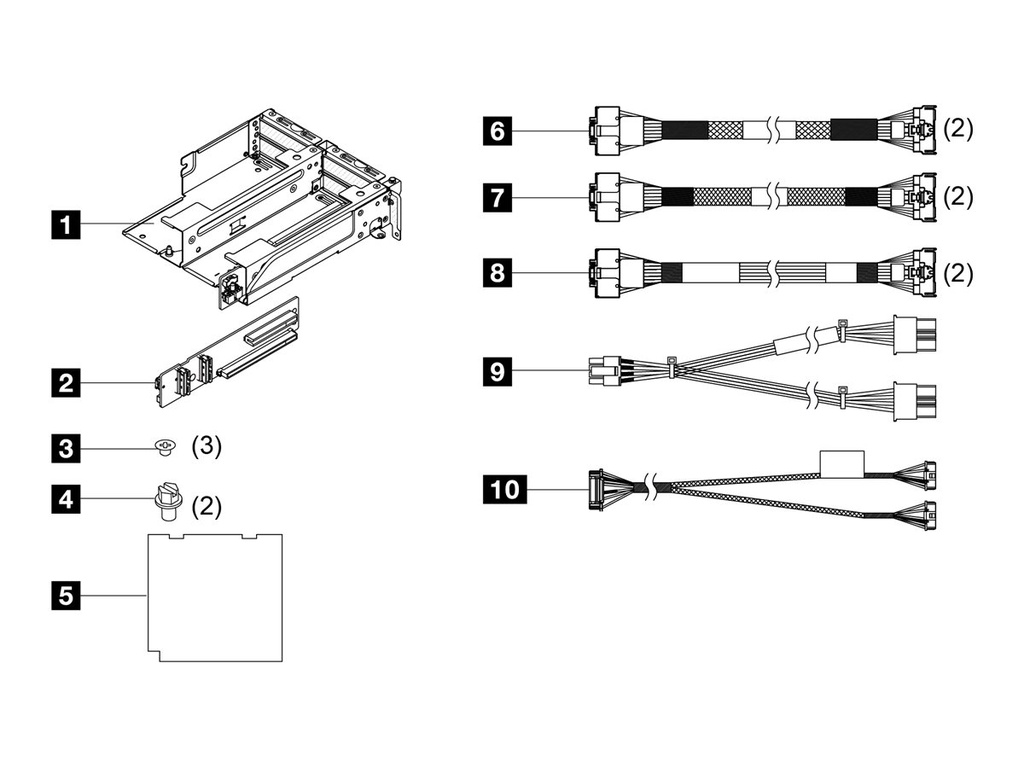 1

2

3 (3)

4 (2)

5

6 (2)

7 (2)

8 (2)

9

10