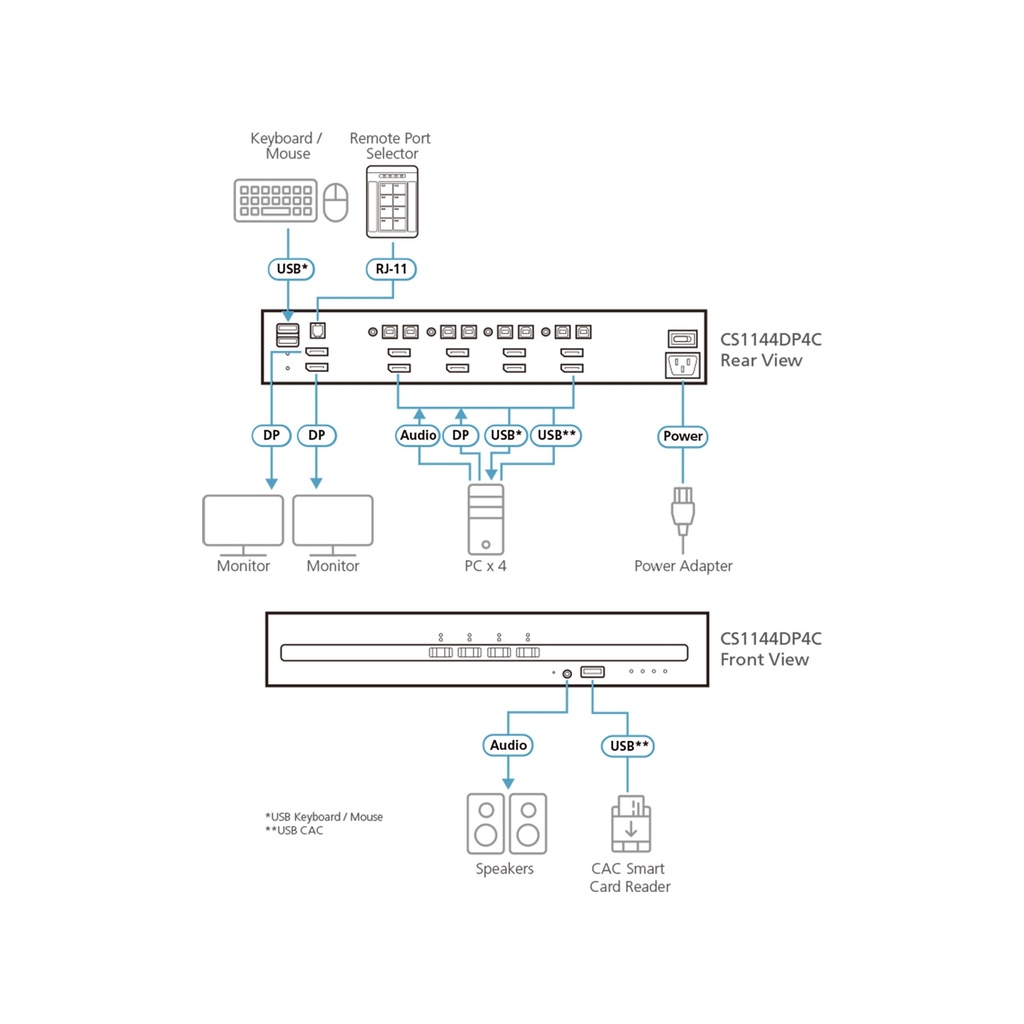 Keyboard / Mouse

Remote Port Selector

USB*

RJ-11

CS1144DP4C Rear View

DP

DP

Audio

DP

USB*

USB**

Power

Monitor

Monitor

PC x 4

Power Adapter

CS1144DP4C Front View

Audio

USB**

*USB Keyboard / Mouse
**USB CAC

Speakers

CAC Smart Card Reader