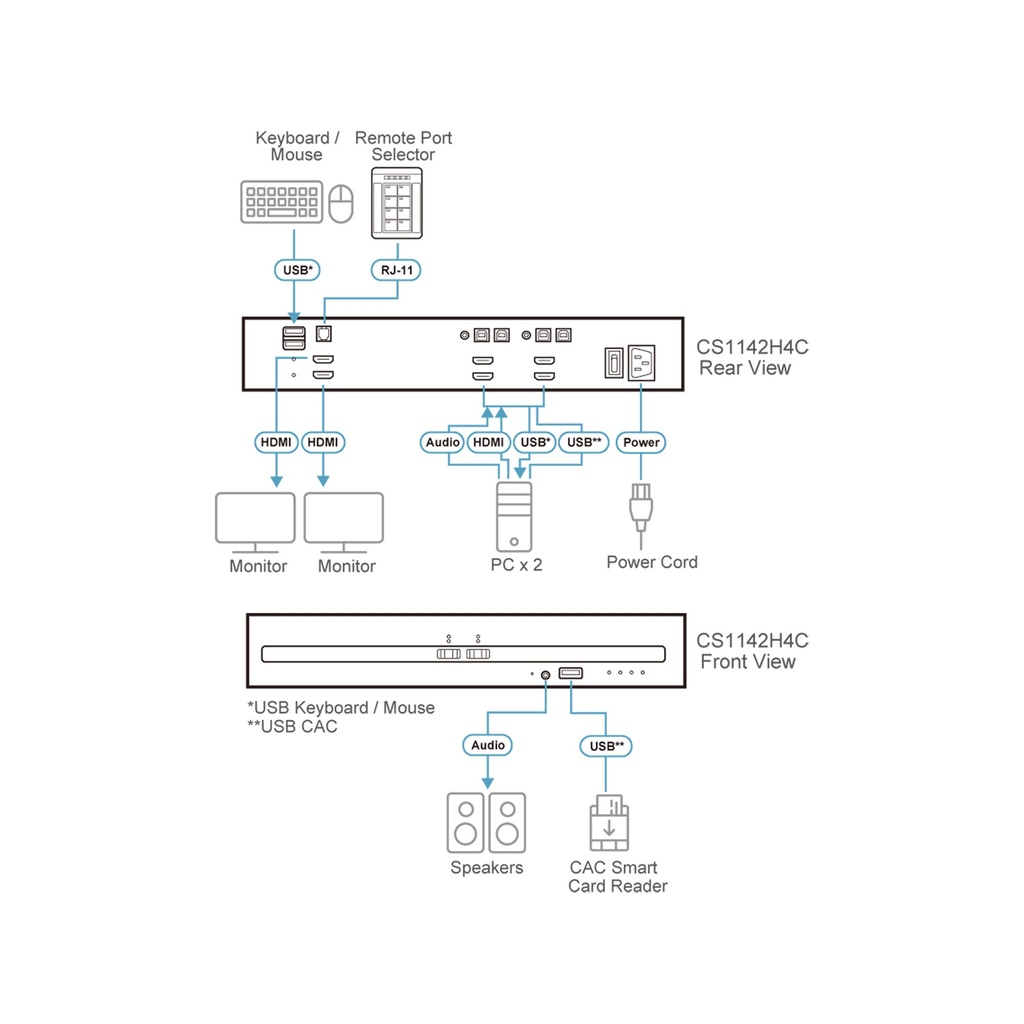 Keyboard / Mouse

Remote Port Selector

USB*

RJ-11

CS1142H4C Rear View

HDMI

HDMI

Audio

HDMI

USB*

USB**

Power

Monitor

Monitor

PC x 2

Power Cord

CS1142H4C Front View

*USB Keyboard / Mouse
**USB CAC

Audio

USB**

Speakers

CAC Smart Card Reader